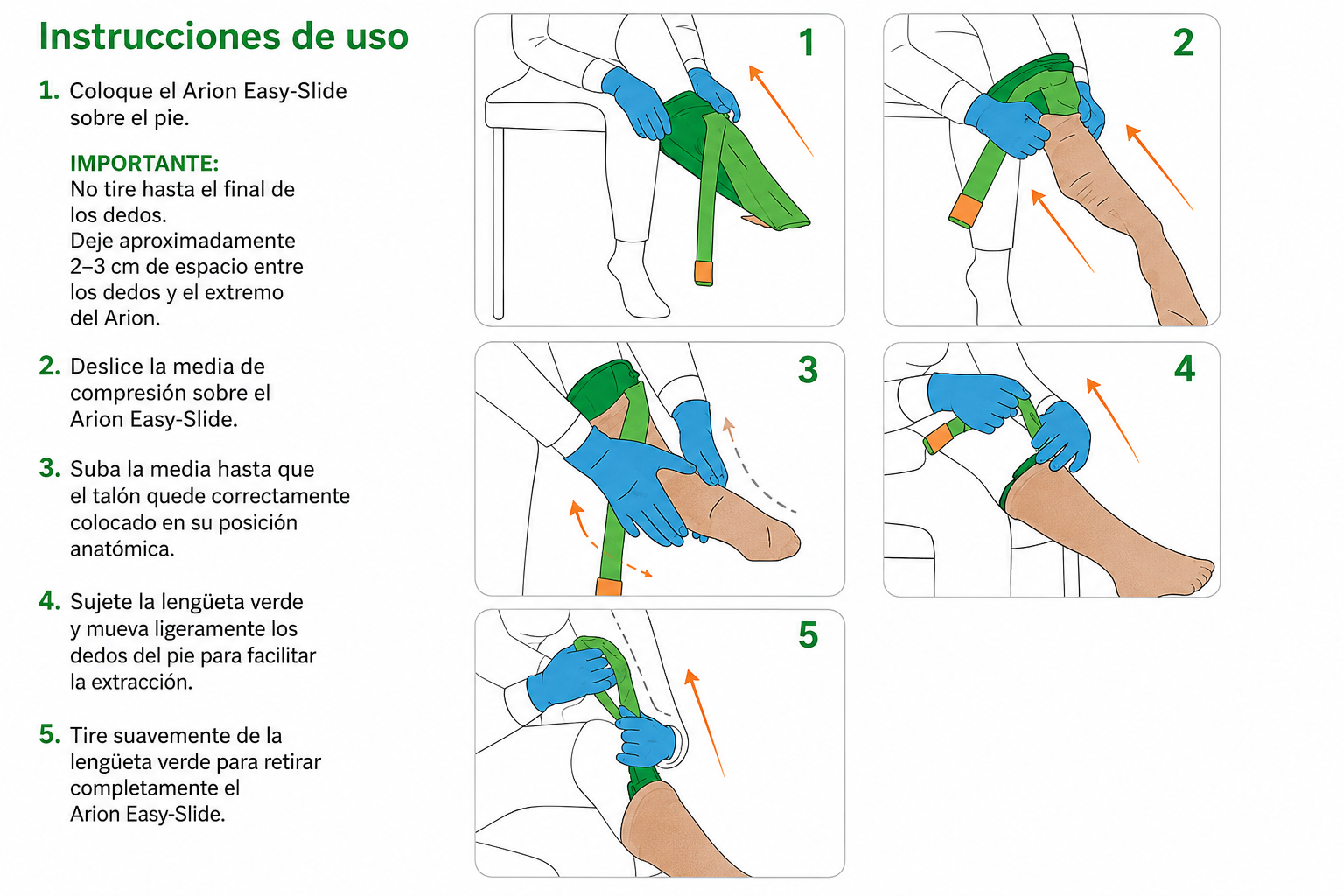 Instrucciones de uso

1. Coloque el Arion Easy-Slide sobre el pie.

IMPORTANTE:
No tire hasta el final de los dedos.
Deje aproximadamente 2–3 cm de espacio entre los dedos y el extremo del Arion.

2. Deslice la media de compresión sobre el Arion Easy-Slide.

3. Suba la media hasta que el talón quede correctamente colocado en su posición anatómica.

4. Sujete la lengüeta verde y mueva ligeramente los dedos del pie para facilitar la extracción.

5. Tire suavemente de la lengüeta verde para retirar completamente el Arion Easy-Slide.

1

2

3

4

5